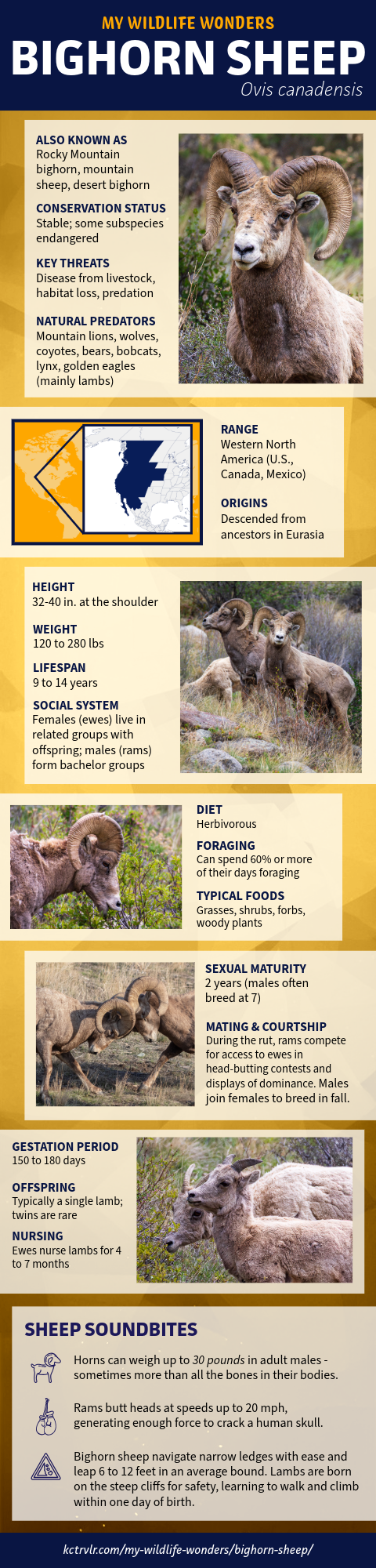 MY WILDLIFE WONDERS

BIGHORN SHEEP

Ovis canadensis

ALSO KNOWN AS
Rocky Mountain bighorn, mountain sheep, desert bighorn

CONSERVATION STATUS
Stable; some subspecies endangered

KEY THREATS
Disease from livestock, habitat loss, predation

NATURAL PREDATORS
Mountain lions, wolves, coyotes, bears, bobcats, lynx, golden eagles (mainly lambs)

RANGE
Western North America (U.S., Canada, Mexico)

ORIGINS
Descended from ancestors in Eurasia

HEIGHT
32-40 in. at the shoulder

WEIGHT
120 to 280 lbs

LIFESPAN
9 to 14 years

SOCIAL SYSTEM
Females (ewes) live in related groups with offspring; males (rams) form bachelor groups

DIET
Herbivorous

FORAGING
Can spend 60% or more of their days foraging

TYPICAL FOODS
Grasses, shrubs, forbs, woody plants

SEXUAL MATURITY
2 years (males often breed at 7)

MATING & COURTSHIP
During the rut, rams compete for access to ewes in head-butting contests and displays of dominance. Males join females to breed in fall.

GESTATION PERIOD
150 to 180 days

OFFSPRING
Typically a single lamb; twins are rare

NURSING
Ewes nurse lambs for 4 to 7 months

SHEEP SOUNDBITES

Horns can weigh up to 30 pounds in adult males - sometimes more than all the bones in their bodies.

Rams butt heads at speeds up to 20 mph, generating enough force to crack a human skull.

Bighorn sheep navigate narrow ledges with ease and leap 6 to 12 feet in an average bound. Lambs are born on the steep cliffs for safety, learning to walk and climb within one day of birth.

kctrvlr.com/my-wildlife-wonders/bighorn-sheep/